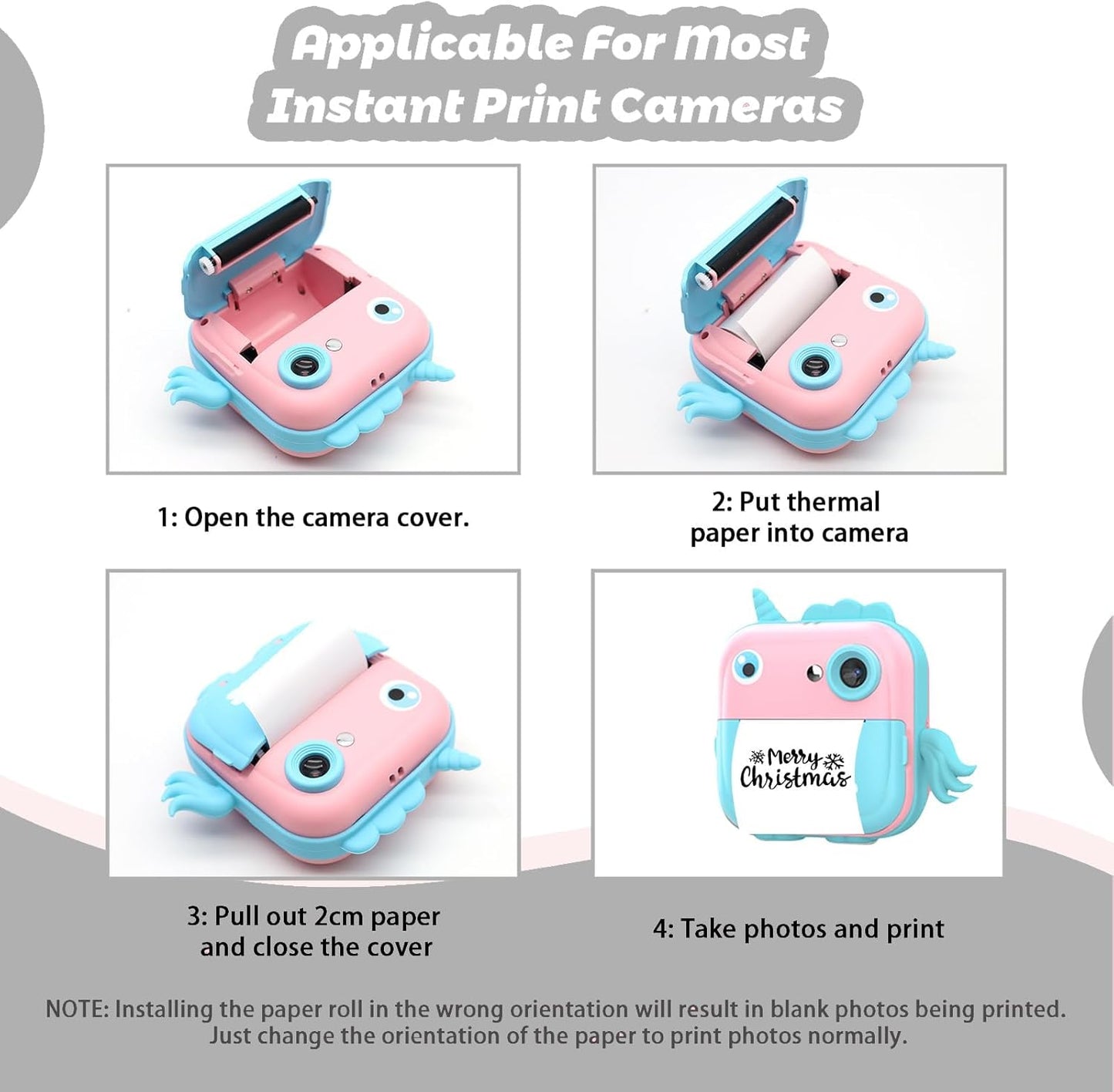 Applicable For Most Instant Print Cameras

1: Open the camera cover.

2: Put thermal paper into camera

3: Pull out 2cm paper and close the cover

Merry Christmas

4: Take photos and print

NOTE: Installing the paper roll in the wrong orientation will result in blank photos being printed. Just change the orientation of the paper to print photos normally.